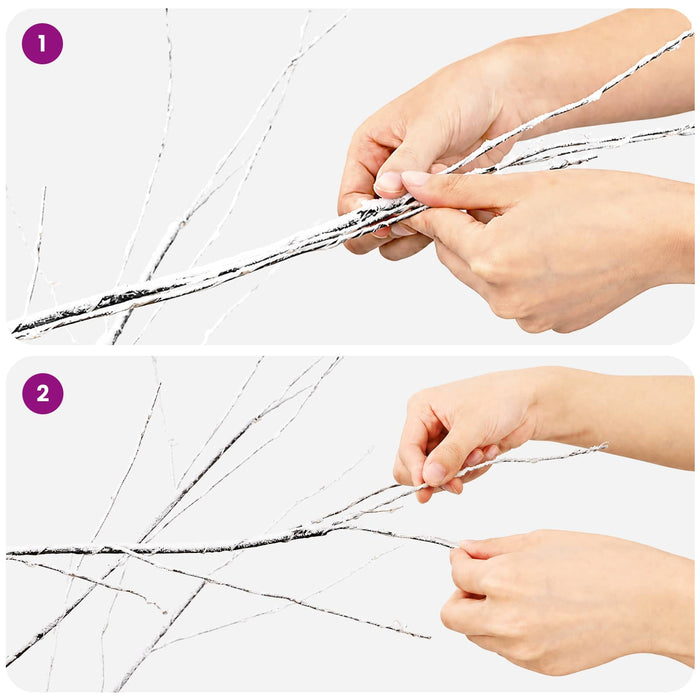 1

2