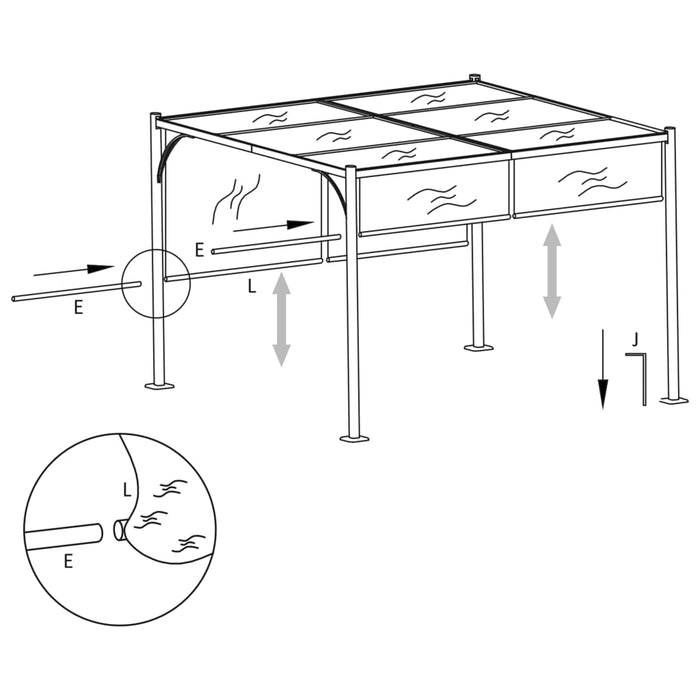 E
E
L
J
L
E